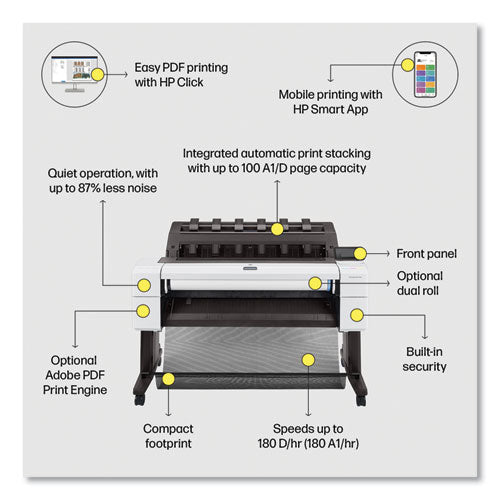 Easy PDF printing with HP Click

Mobile printing with HP Smart App

Integrated automatic print stacking with up to 100 A1/D page capacity

Quiet operation, with up to 87% less noise

Front panel

Optional dual roll

Built-in security

Optional Adobe PDF Print Engine

Compact footprint

Speeds up to 180 D/hr (180 A1/hr)